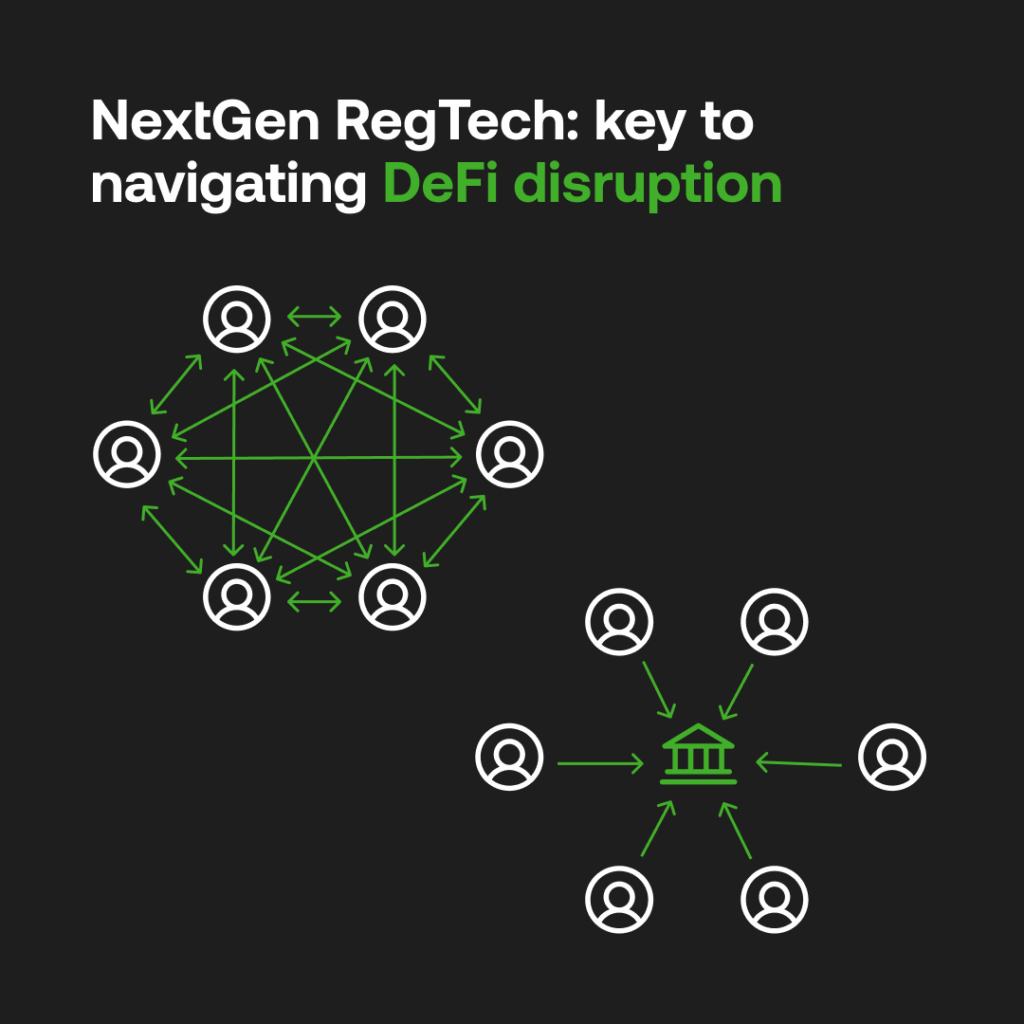 NextGen RegTech: key to navigating DeFi disruption